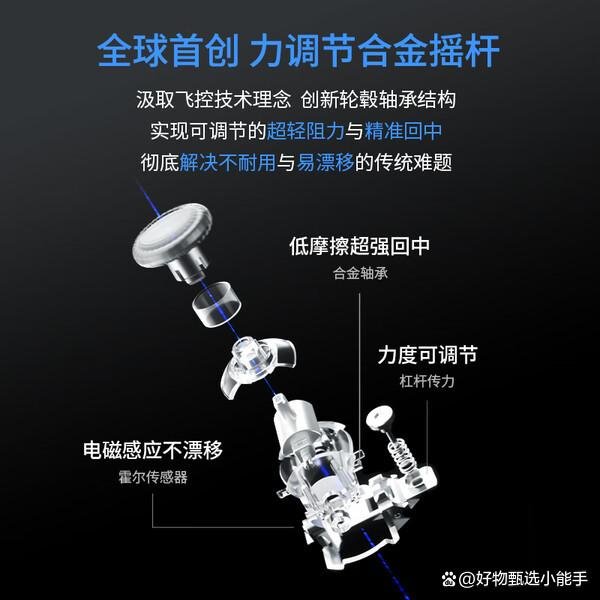 全球首创 力调节合金摇杆

汲取飞控技术理念 创新轮毂轴承结构
实现可调节的超轻阻力与精准回中
彻底解决不耐用与易漂移的传统难题

低摩擦超强回中
合金轴承

力度可调节
杠杆传力

电磁感应不漂移
霍尔传感器

@好物甄选小能手